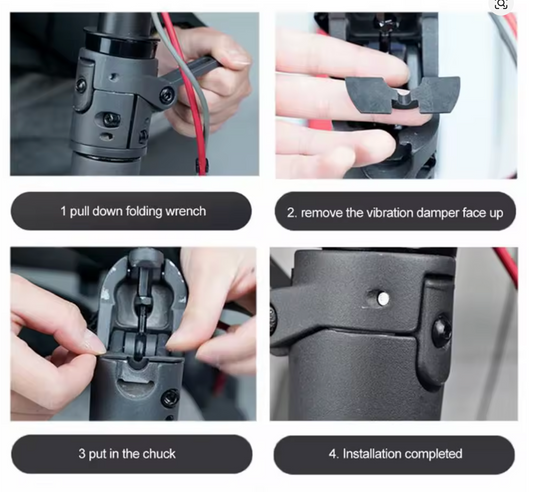 1 pull down folding wrench

2. remove the vibration damper face up

3 put in the chuck

4. Installation completed